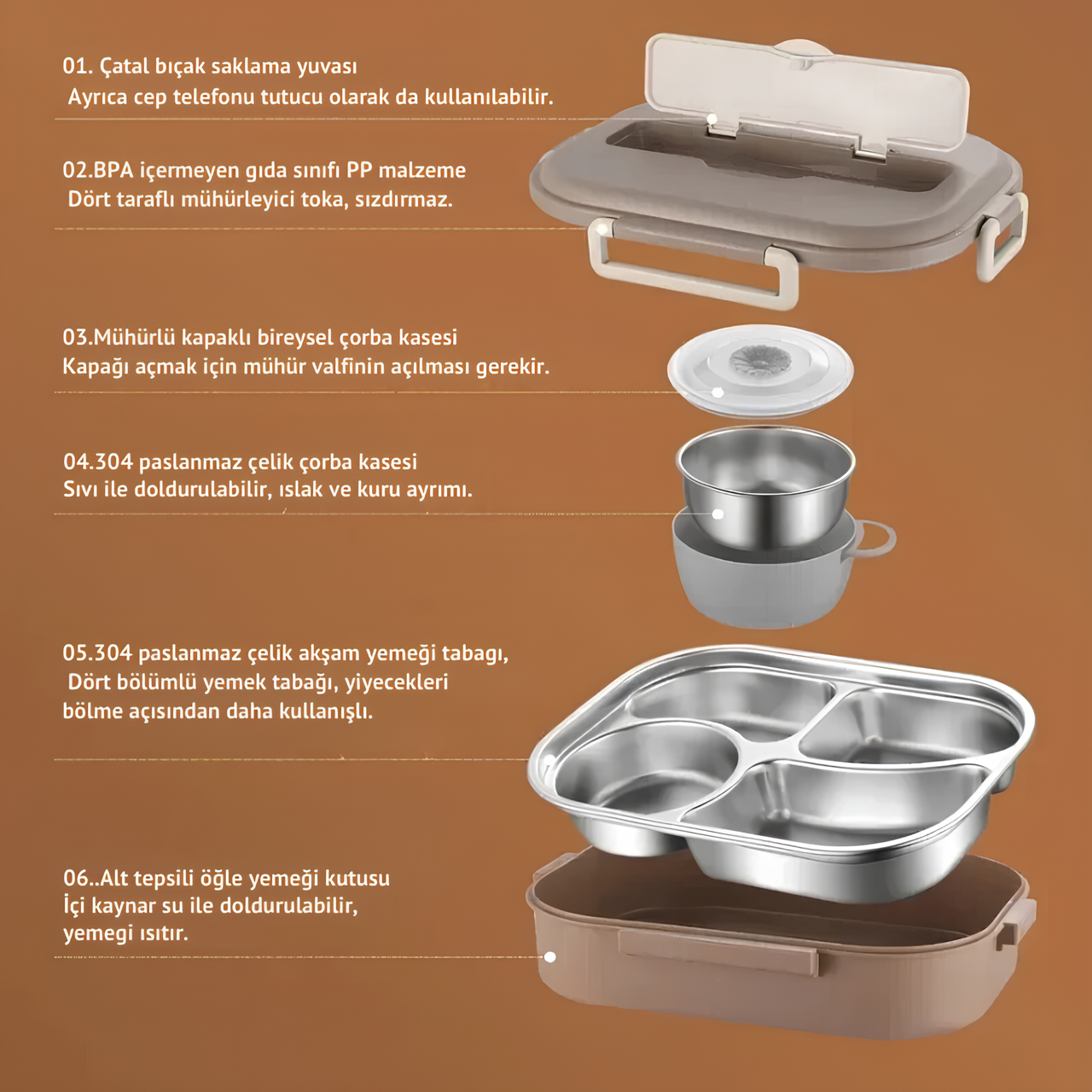 01. Çatal bıçak saklama yuvası
Ayrıca cep telefonu tutucu olarak da kullanılabilir.

02.BPA içermeyen gıda sınıfı PP malzeme
Dört taraflı mühürleyici toka, sızdırmaz.

03.Mühürlü kapaklı bireysel çorba kasesi
Kapağı açmak için mühür valfinin açılması gerekir.

04.304 paslanmaz çelik çorba kasesi
Sıvı ile doldurulabilir, ıslak ve kuru ayrımı.

05.304 paslanmaz çelik akşam yemeği tabagı,
Dört bölümlü yemek tabağı, yiyecekleri bölme açısından daha kullanışlı.

06..Alt tepsili öğle yemeği kutusu
İçi kaynar su ile doldurulabilir,
yemegi ısıtır.