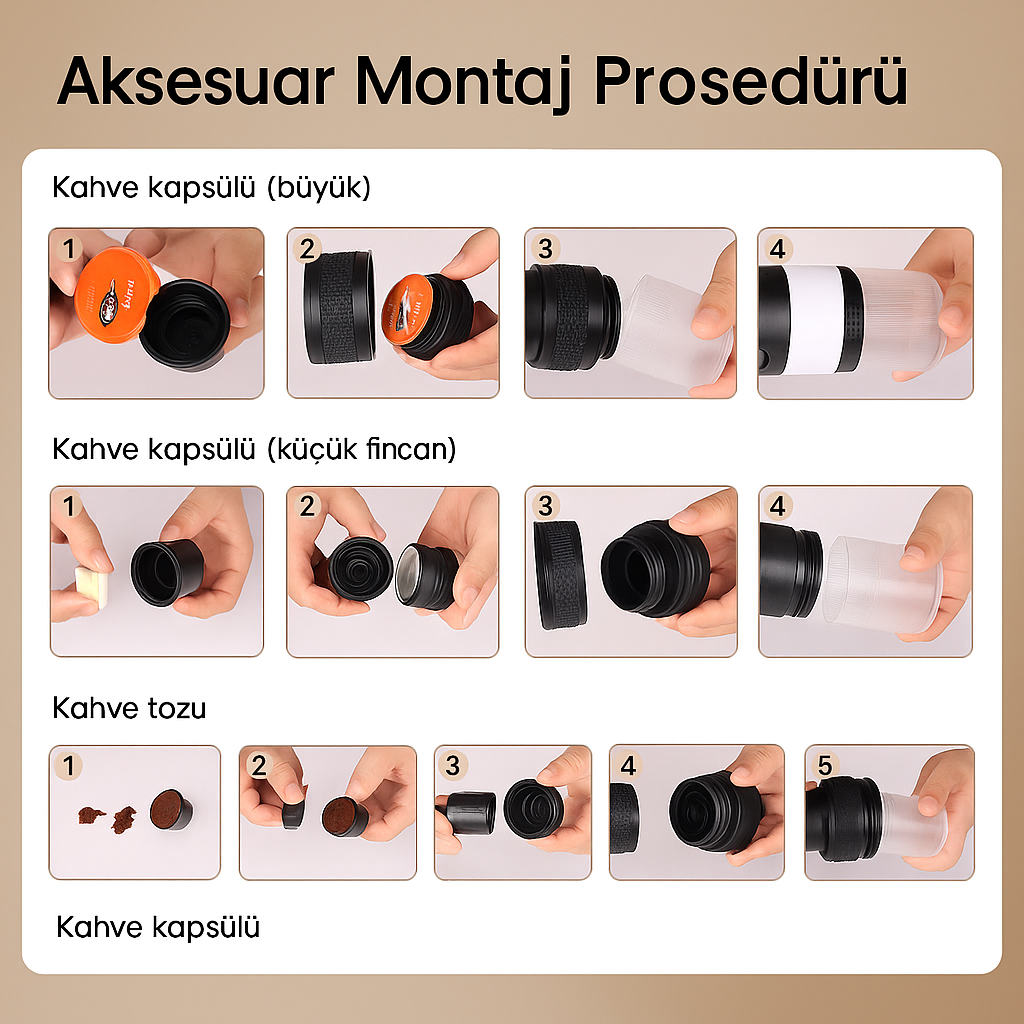 Aksesuar Montaj Prosedürü

Kahve kapsülü (büyük)

1 2 3 4

Kahve kapsülü (küçük fincan)

1 2 3 4

Kahve tozu

1 2 3 4 5

Kahve kapsülü